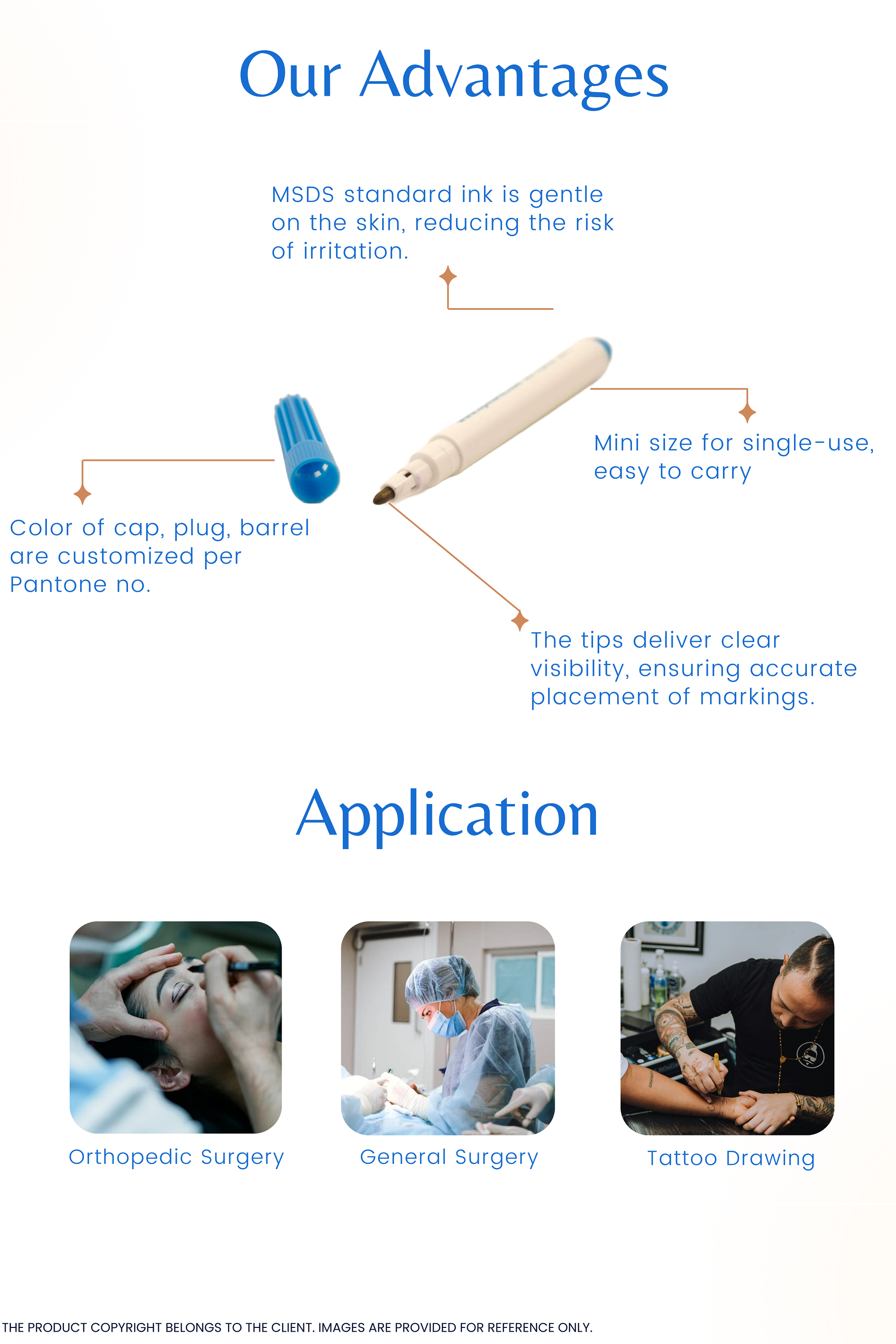 Our Advantages

MSDS standard ink is gentle on the skin, reducing the risk of irritation.

Mini size for single-use, easy to carry

Color of cap, plug, barrel are customized per Pantone no.

The tips deliver clear visibility, ensuring accurate placement of markings.

Application

Orthopedic Surgery

General Surgery

Tattoo Drawing

THE PRODUCT COPYRIGHT BELONGS TO THE CLIENT. IMAGES ARE PROVIDED FOR REFERENCE ONLY.